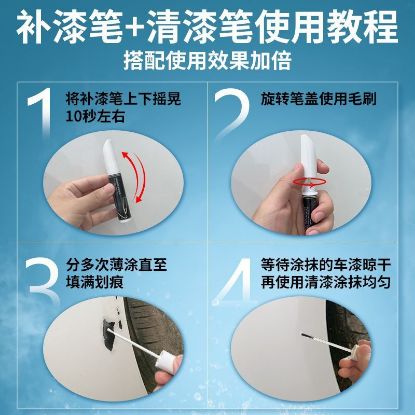 补漆笔+清漆笔使用教程
搭配使用效果加倍

1 将补漆笔上下摇晃10秒左右

2 旋转笔盖使用毛刷

3 分多次薄涂直至填满划痕

4 等待涂抹的车漆晾干再使用清漆涂抹均匀